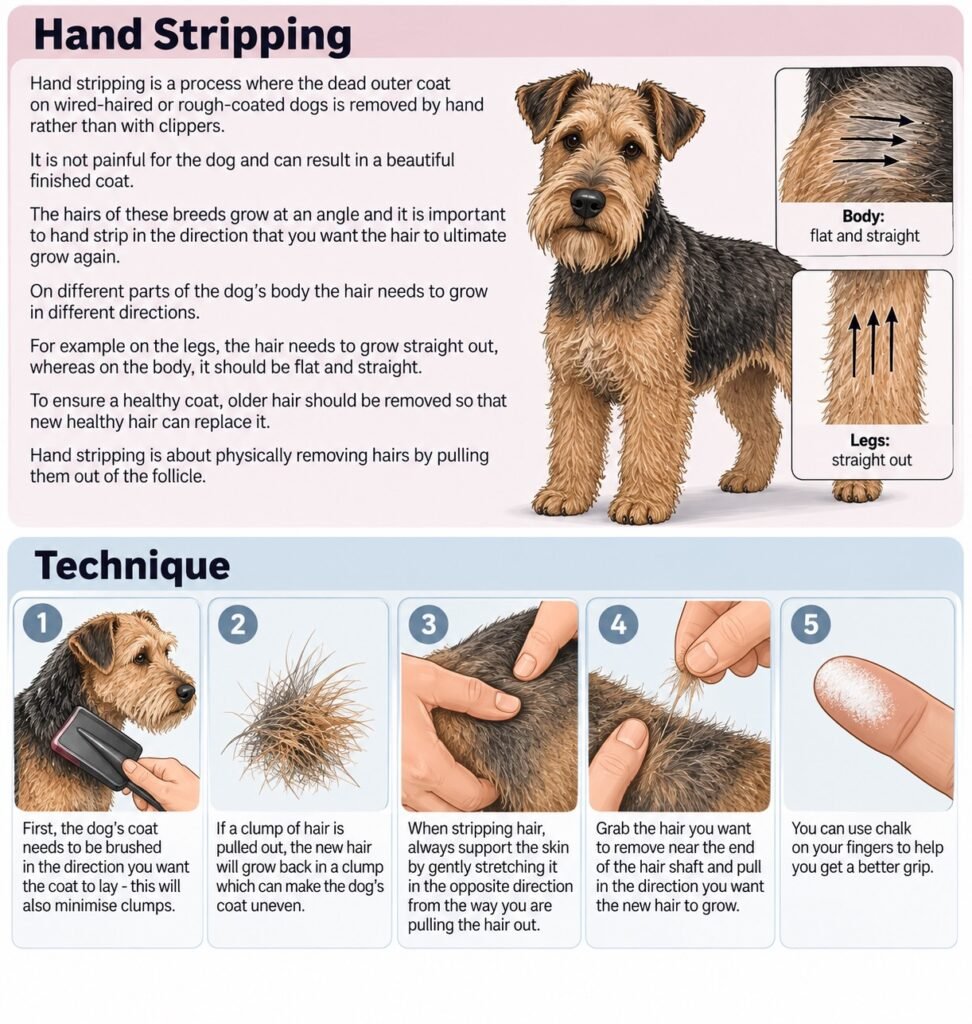 Hand Stripping

Hand stripping is a process where the dead outer coat on wired-haired or rough-coated dogs is removed by hand rather than with clippers.

It is not painful for the dog and can result in a beautiful finished coat.

The hairs of these breeds grow at an angle and it is important to hand strip in the direction that you want the hair to ultimate grow again.

On different parts of the dog's body the hair needs to grow in different directions.

For example on the legs, the hair needs to grow straight out, whereas on the body, it should be flat and straight.

To ensure a healthy coat, older hair should be removed so that new healthy hair can replace it.

Hand stripping is about physically removing hairs by pulling them out of the follicle.

Body: flat and straight

Legs: straight out

Technique

1
First, the dog's coat needs to be brushed in the direction you want the coat to lay - this will also minimise clumps.

2
If a clump of hair is pulled out, the new hair will grow back in a clump which can make the dog's coat uneven.

3
When stripping hair, always support the skin by gently stretching it in the opposite direction from the way you are pulling the hair out.

4
Grab the hair you want to remove near the end of the hair shaft and pull in the direction you want the new hair to grow.

5
You can use chalk on your fingers to help you get a better grip.