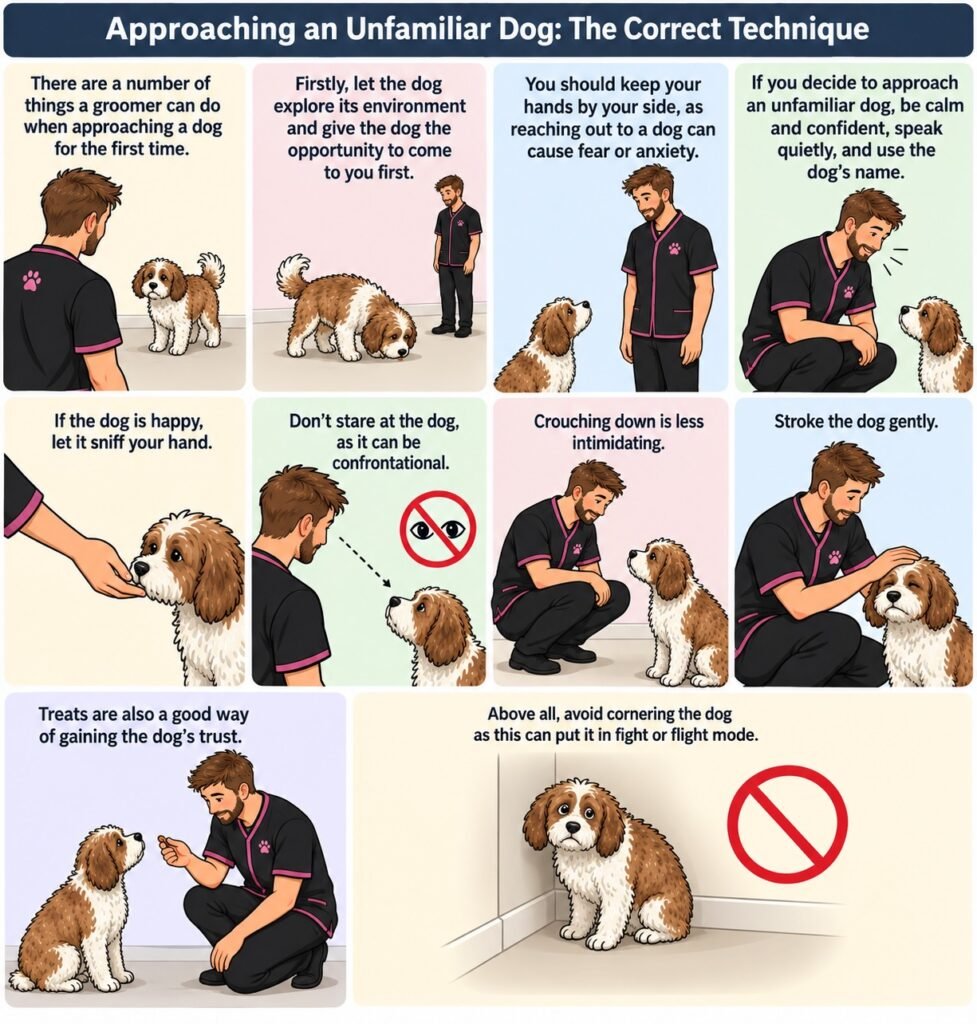 Approaching an Unfamiliar Dog: The Correct Technique

There are a number of things a groomer can do when approaching a dog for the first time.

Firstly, let the dog explore its environment and give the dog the opportunity to come to you first.

You should keep your hands by your side, as reaching out to a dog can cause fear or anxiety.

If you decide to approach an unfamiliar dog, be calm and confident, speak quietly, and use the dog's name.

If the dog is happy, let it sniff your hand.

Don't stare at the dog, as it can be confrontational.

Crouching down is less intimidating.

Stroke the dog gently.

Treats are also a good way of gaining the dog's trust.

Above all, avoid cornering the dog as this can put it in fight or flight mode.